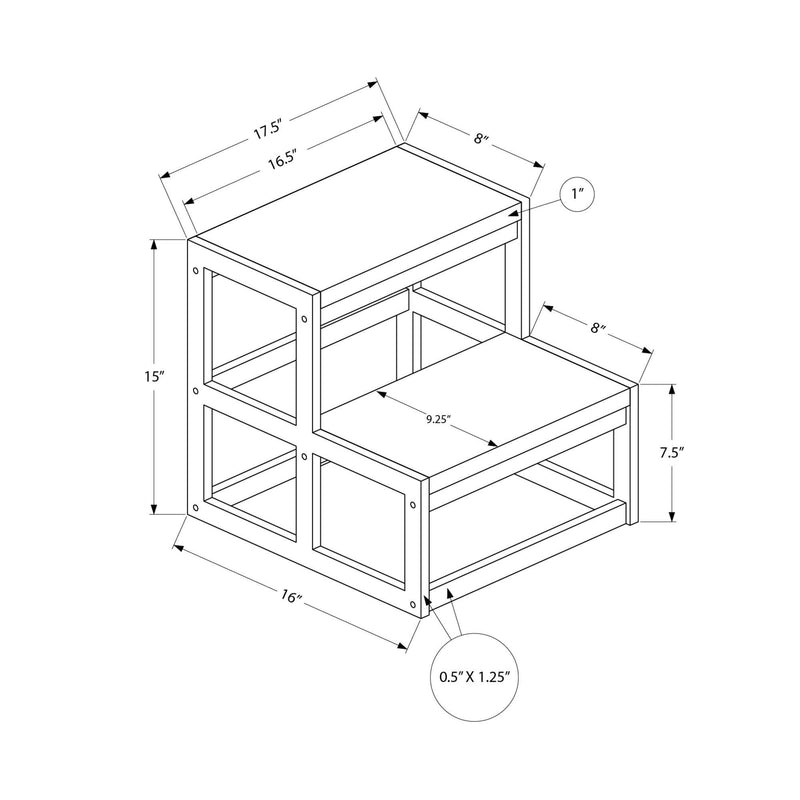 17.5″
16.5″
8″
1″
8″
15″
9.25″
7.5″
16″
0.5″ X 1.25″